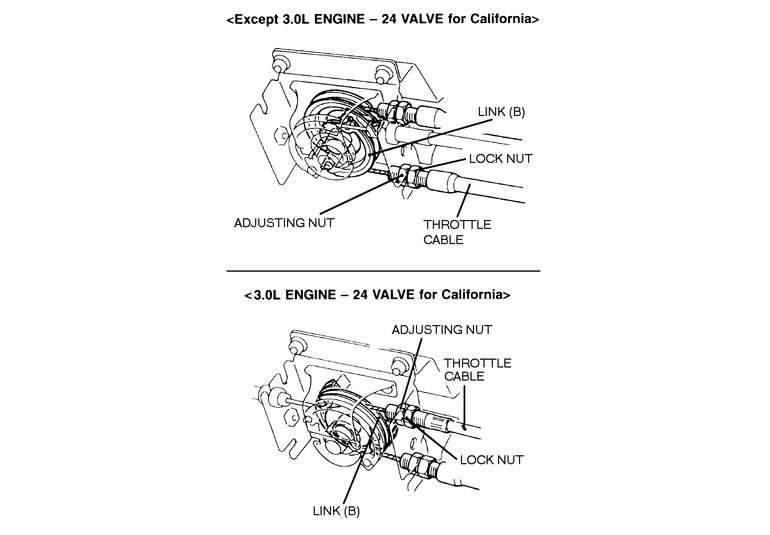 <Except 3.0L ENGINE – 24 VALVE for California>

LINK (B)
LOCK NUT
ADJUSTING NUT
THROTTLE CABLE

<3.0L ENGINE – 24 VALVE for California>

ADJUSTING NUT
THROTTLE CABLE
LOCK NUT
LINK (B)