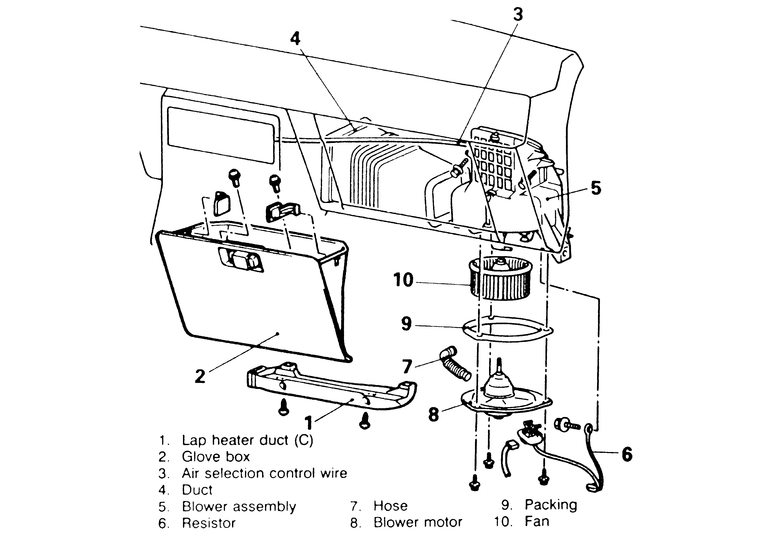 3
4
5
10
9
7
2
1
8
6

1. Lap heater duct (C)
2. Glove box
3. Air selection control wire
4. Duct
5. Blower assembly
6. Resistor
7. Hose
8. Blower motor
9. Packing
10. Fan