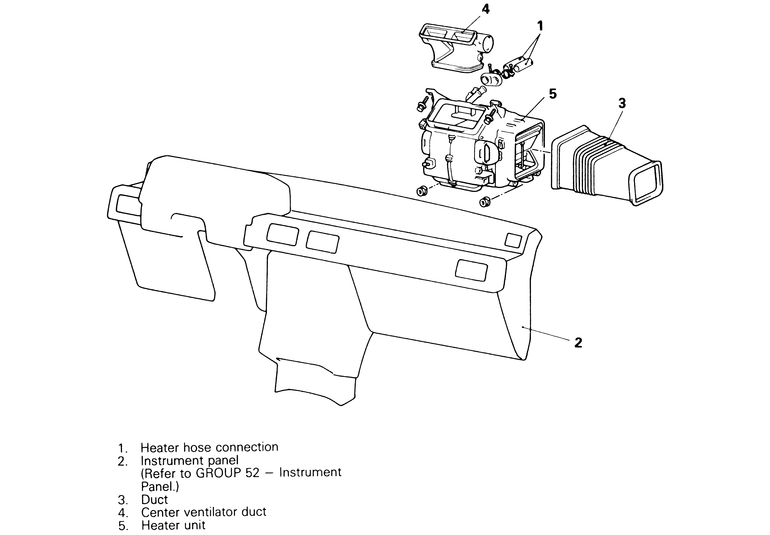 4

1

5

3

2

1. Heater hose connection
2. Instrument panel (Refer to GROUP 52 – Instrument Panel.)
3. Duct
4. Center ventilator duct
5. Heater unit