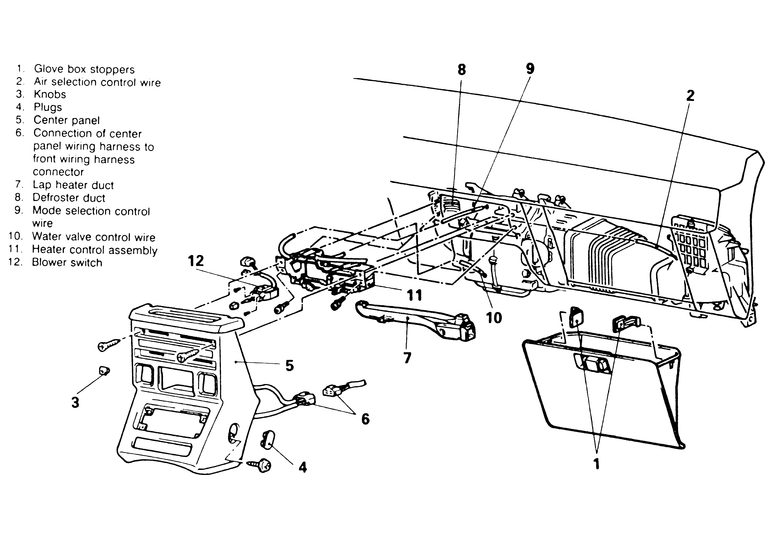 1. Glove box stoppers
2. Air selection control wire
3. Knobs
4. Plugs
5. Center panel
6. Connection of center panel wiring harness to front wiring harness connector
7. Lap heater duct
8. Defroster duct
9. Mode selection control wire
10. Water valve control wire
11. Heater control assembly
12. Blower switch

8
9
2
12
11
10
7
5
3
6
4
1