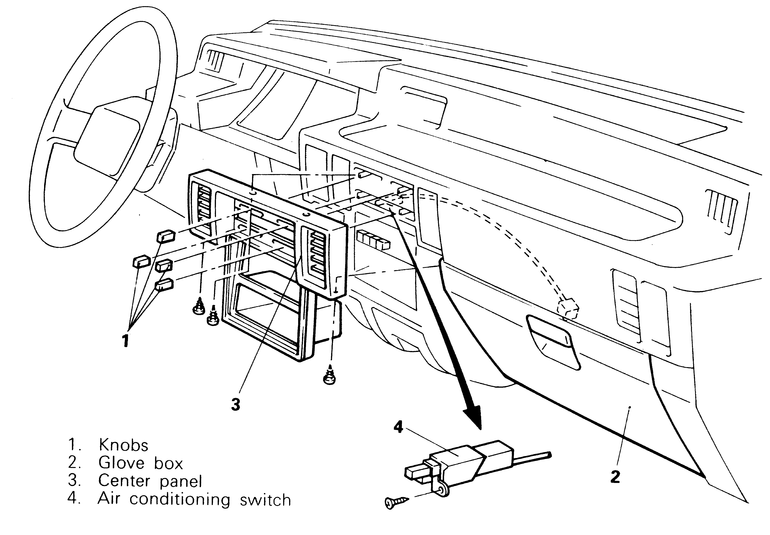 1

3

4

2

1. Knobs
2. Glove box
3. Center panel
4. Air conditioning switch