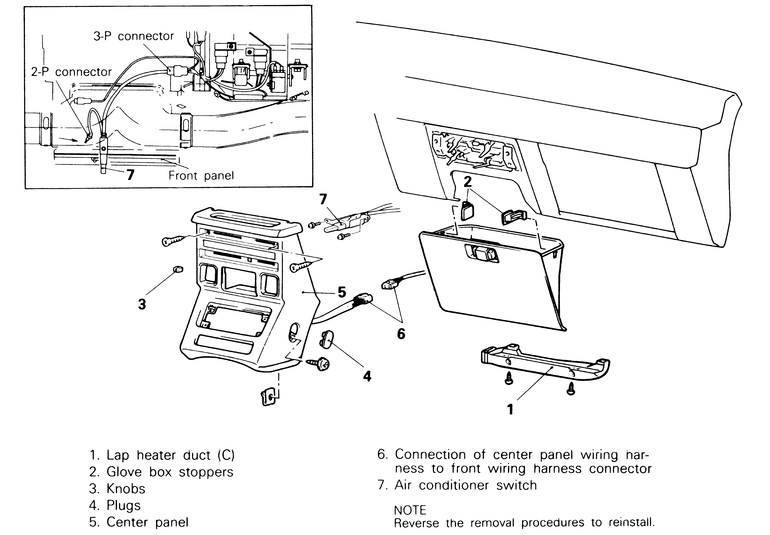 3-P connector
2-P connector
7
Front panel

7
2
3
5
6
4
1

1. Lap heater duct (C)
2. Glove box stoppers
3. Knobs
4. Plugs
5. Center panel

6. Connection of center panel wiring harness to front wiring harness connector
7. Air conditioner switch

NOTE
Reverse the removal procedures to reinstall.