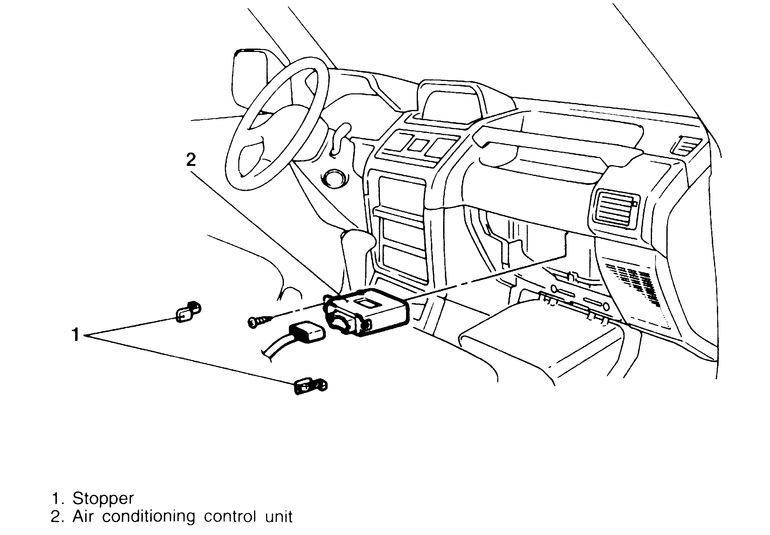 2

1

1. Stopper
2. Air conditioning control unit