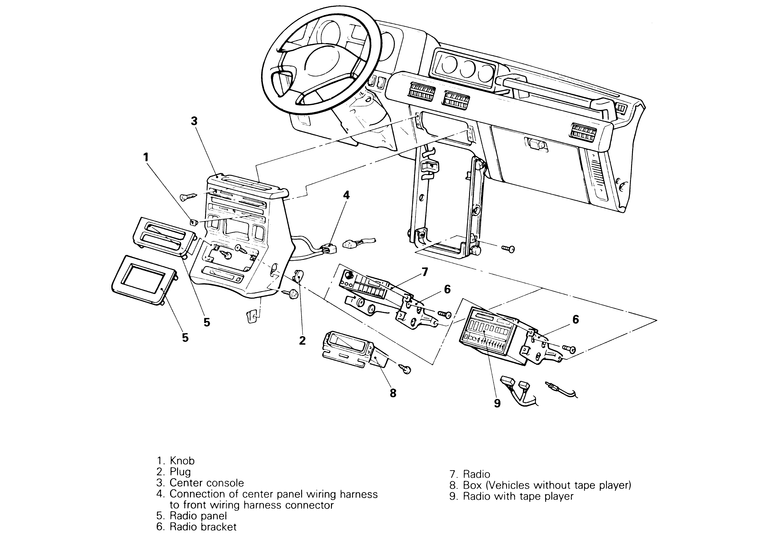 3

1

4

7

6

6

5

5

2

8

9

1. Knob
2. Plug
3. Center console
4. Connection of center panel wiring harness to front wiring harness connector
5. Radio panel
6. Radio bracket

7. Radio
8. Box (Vehicles without tape player)
9. Radio with tape player