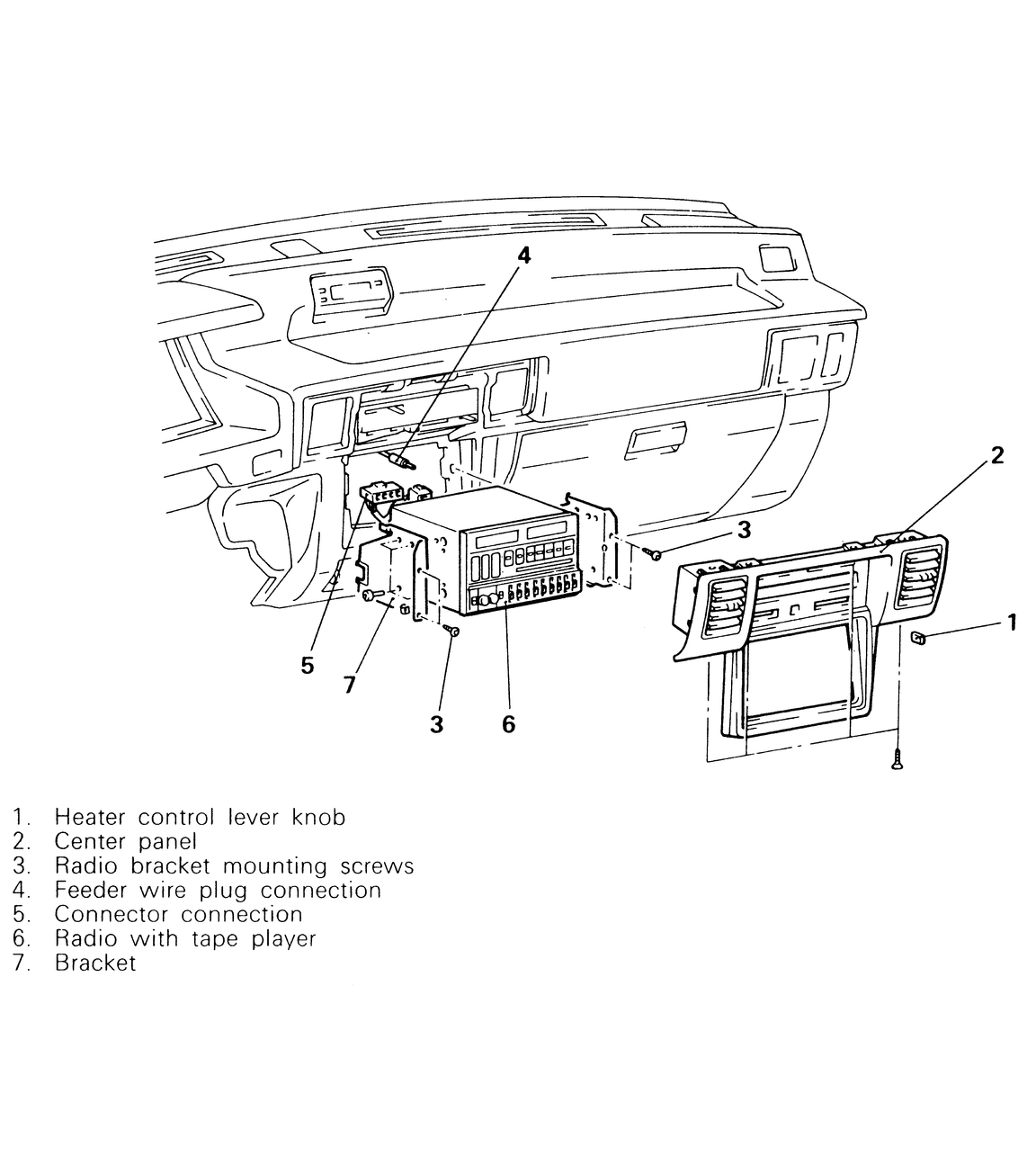 4

2

3

1

5

7

3

6

1. Heater control lever knob
2. Center panel
3. Radio bracket mounting screws
4. Feeder wire plug connection
5. Connector connection
6. Radio with tape player
7. Bracket