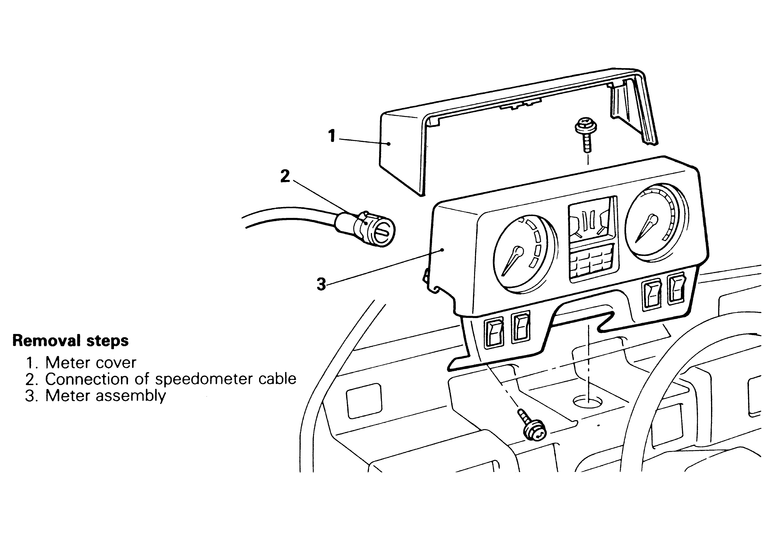 1
2
3

Removal steps
1. Meter cover
2. Connection of speedometer cable
3. Meter assembly