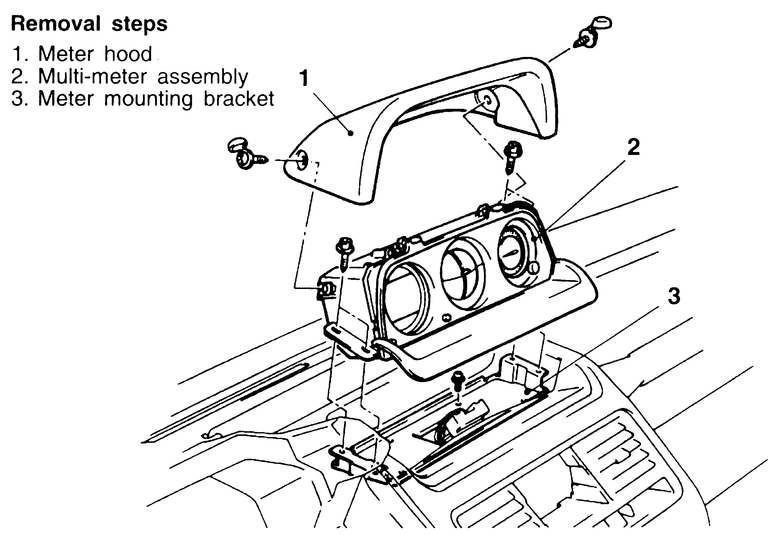 Removal steps
1. Meter hood
2. Multi-meter assembly
3. Meter mounting bracket

1

2

3