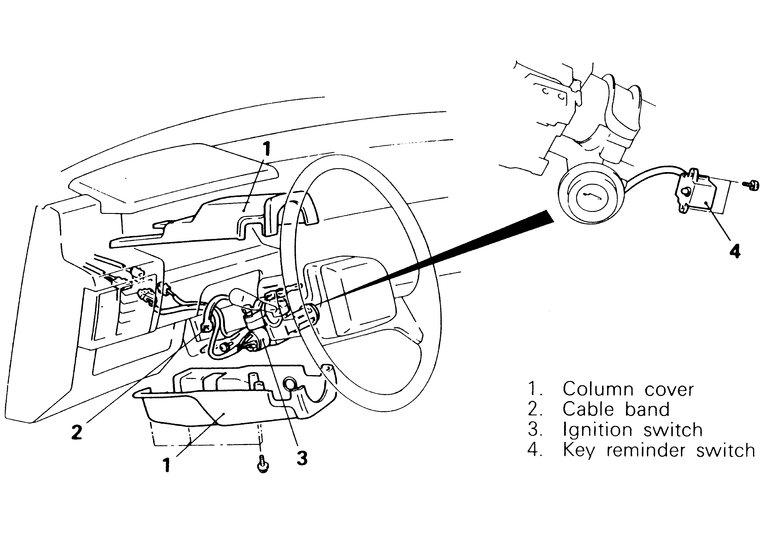 1

4

2

1

3

1. Column cover
2. Cable band
3. Ignition switch
4. Key reminder switch