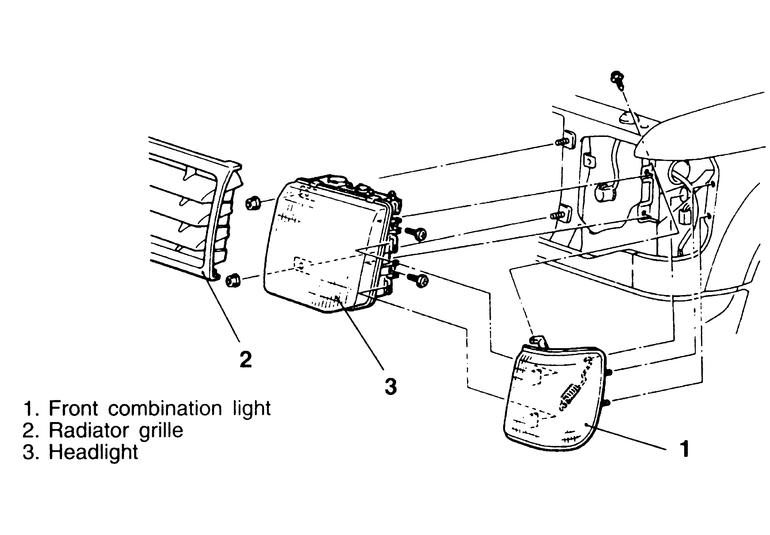 2

3

1

1. Front combination light
2. Radiator grille
3. Headlight