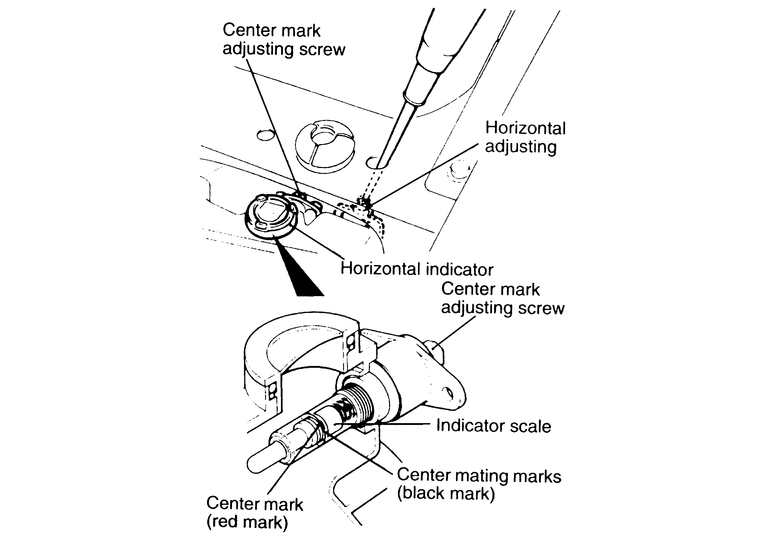 Center mark adjusting screw

Horizontal adjusting

Horizontal indicator

Center mark adjusting screw

Indicator scale

Center mating marks (black mark)

Center mark (red mark)