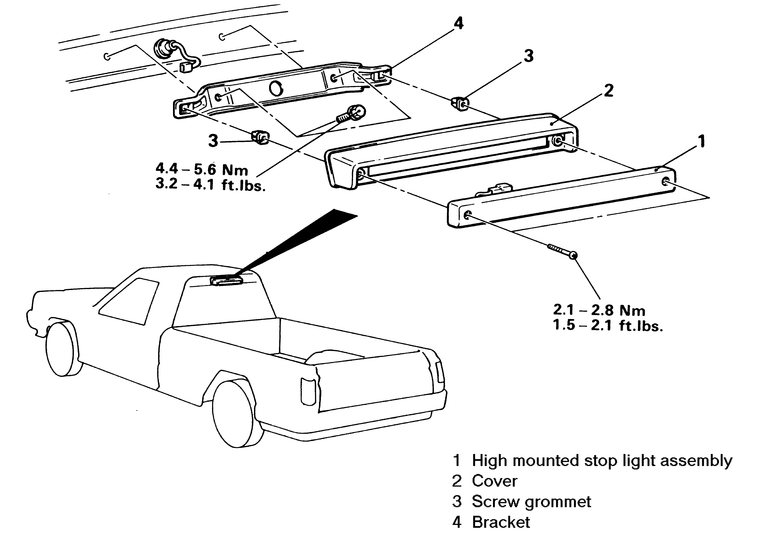 4

3

2

1

3

4.4 – 5.6 Nm
3.2 – 4.1 ft.lbs.

2.1 – 2.8 Nm
1.5 – 2.1 ft.lbs.

1 High mounted stop light assembly
2 Cover
3 Screw grommet
4 Bracket