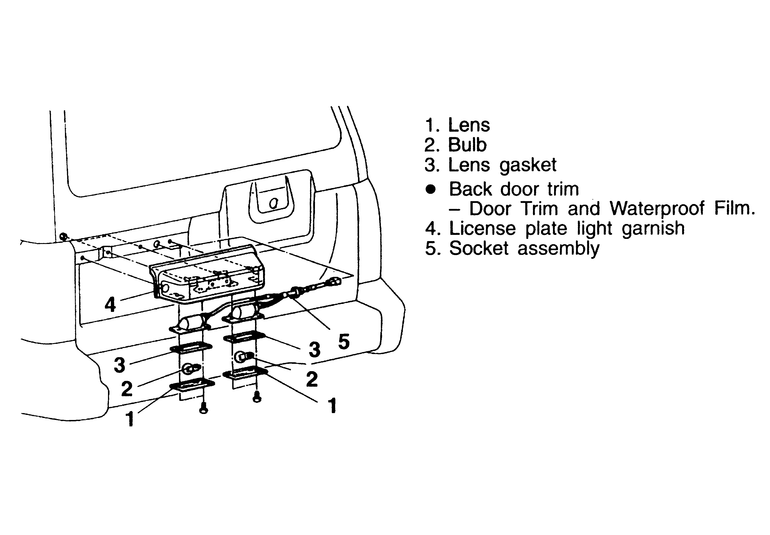 4
5
3
3
2
2
1
1

1. Lens
2. Bulb
3. Lens gasket
● Back door trim
– Door Trim and Waterproof Film.
4. License plate light garnish
5. Socket assembly