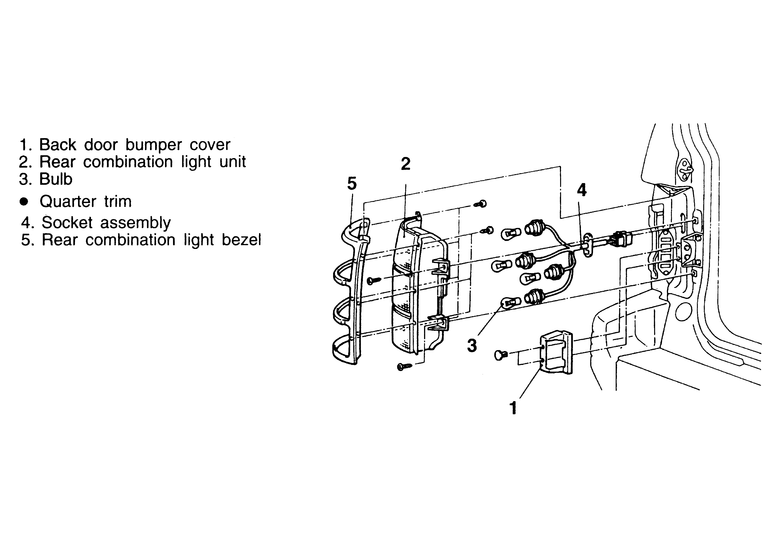 1. Back door bumper cover
2. Rear combination light unit
3. Bulb
● Quarter trim
4. Socket assembly
5. Rear combination light bezel

5
2
4
3
1