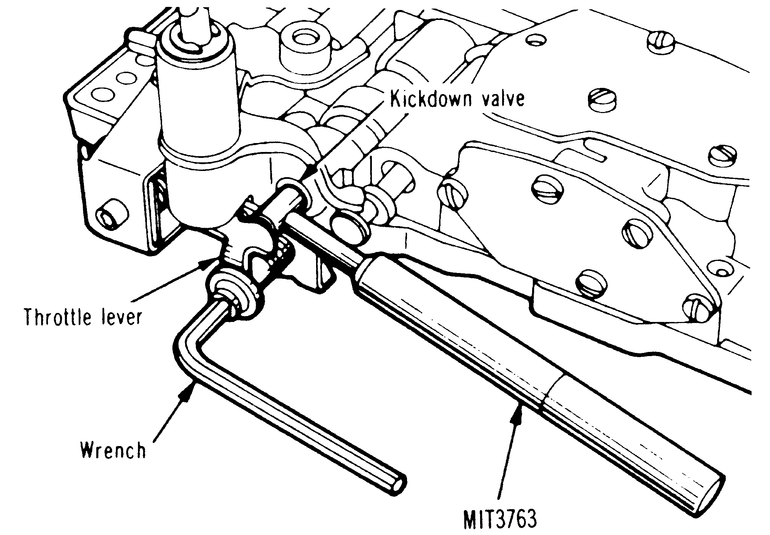 Kickdown valve

Throttle lever

Wrench

MIT3763