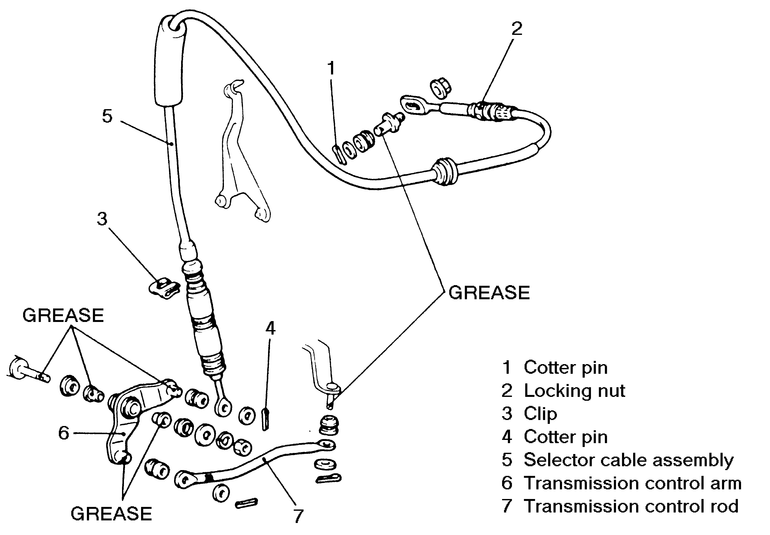 2
1
5
3
GREASE
GREASE
4
6
GREASE
7

1 Cotter pin
2 Locking nut
3 Clip
4 Cotter pin
5 Selector cable assembly
6 Transmission control arm
7 Transmission control rod