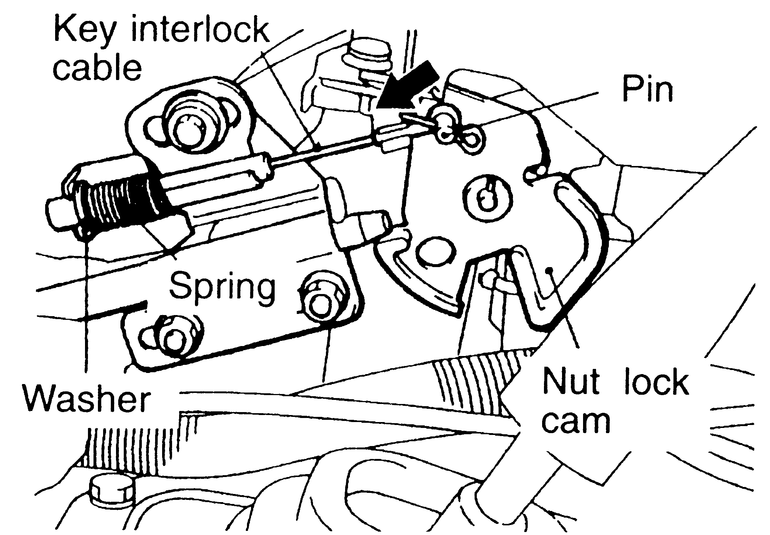 Key interlock cable

Pin

Spring

Washer

Nut lock cam