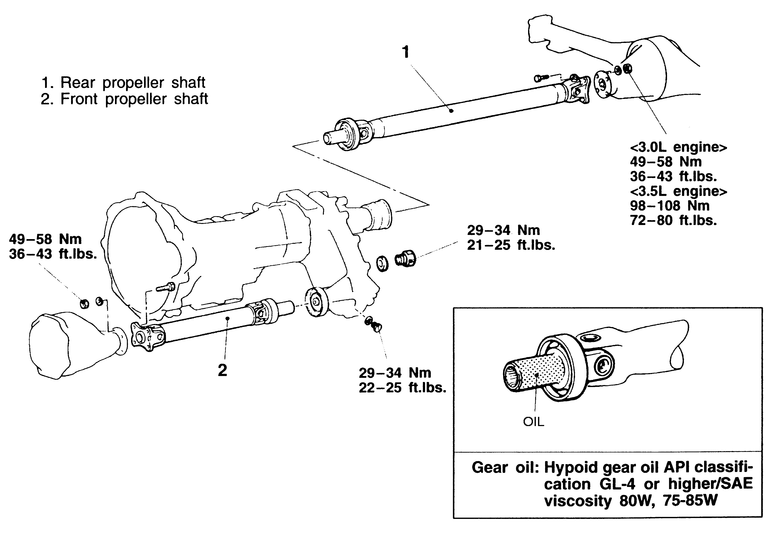 1. Rear propeller shaft
2. Front propeller shaft

1

<3.0L engine>
49–58 Nm
36–43 ft.lbs.
<3.5L engine>
98–108 Nm
72–80 ft.lbs.

49–58 Nm
36–43 ft.lbs.

29–34 Nm
21–25 ft.lbs.

2

29–34 Nm
22–25 ft.lbs.

OIL

Gear oil: Hypoid gear oil API classification GL-4 or higher/SAE viscosity 80W, 75-85W