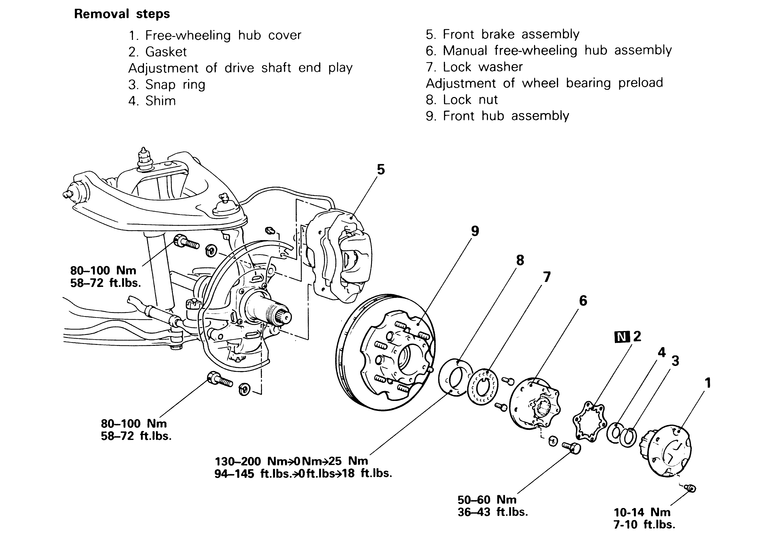 Removal steps

1. Free-wheeling hub cover
2. Gasket
Adjustment of drive shaft end play
3. Snap ring
4. Shim

5. Front brake assembly
6. Manual free-wheeling hub assembly
7. Lock washer
Adjustment of wheel bearing preload
8. Lock nut
9. Front hub assembly

5

9

8

7

6

N 2

4

3

1

80–100 Nm
58–72 ft.lbs.

80–100 Nm
58–72 ft.lbs.

130–200 Nm→0 Nm→25 Nm
94–145 ft.lbs.→0 ft.lbs→18 ft.lbs.

50–60 Nm
36–43 ft.lbs.

10-14 Nm
7-10 ft.lbs.