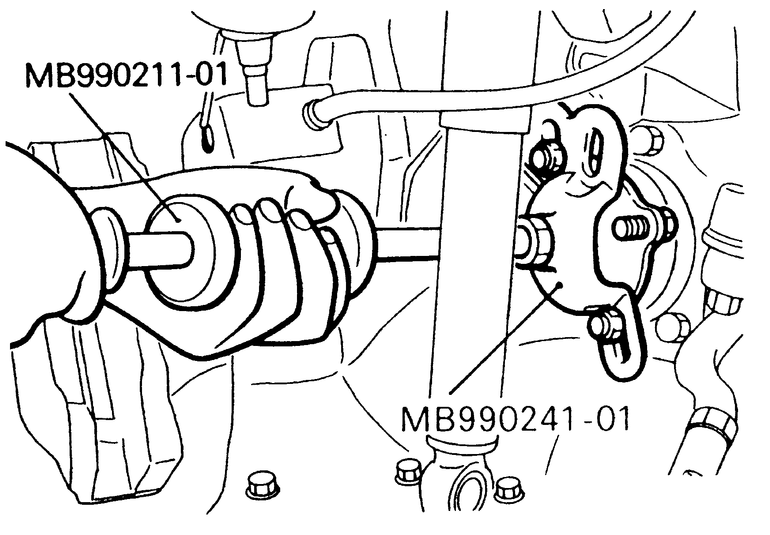 MB990211-01

MB990241-01