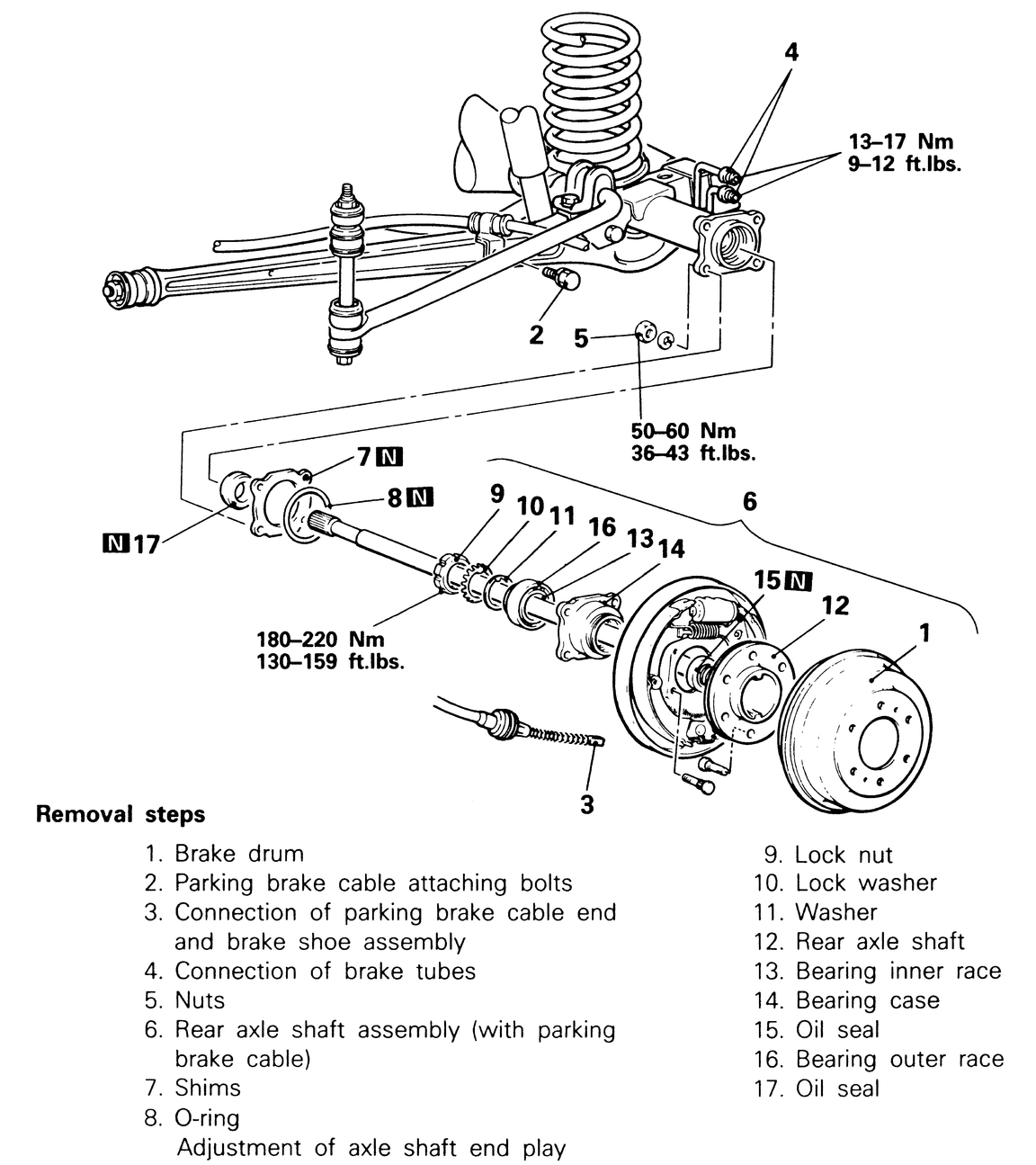 4
13–17 Nm
9–12 ft.lbs.
2
5
50–60 Nm
36–43 ft.lbs.
7 N
8 N
N 17
9
10
11
16
13
14
6
15 N
12
1
180–220 Nm
130–159 ft.lbs.
3

Removal steps
1. Brake drum
2. Parking brake cable attaching bolts
3. Connection of parking brake cable end and brake shoe assembly
4. Connection of brake tubes
5. Nuts
6. Rear axle shaft assembly (with parking brake cable)
7. Shims
8. O-ring
Adjustment of axle shaft end play

9. Lock nut
10. Lock washer
11. Washer
12. Rear axle shaft
13. Bearing inner race
14. Bearing case
15. Oil seal
16. Bearing outer race
17. Oil seal