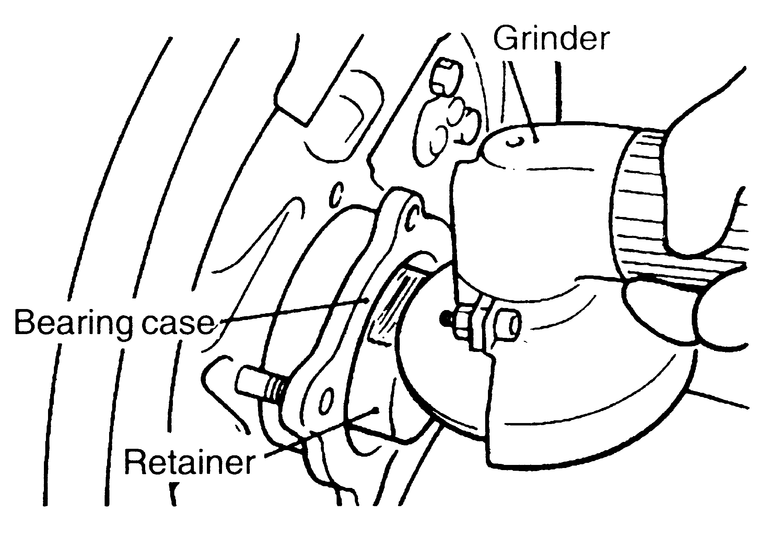 Grinder

Bearing case

Retainer