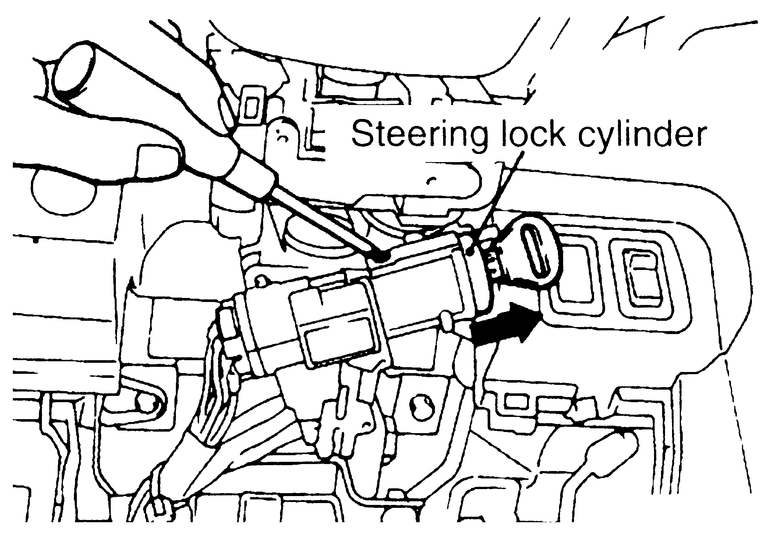 Steering lock cylinder