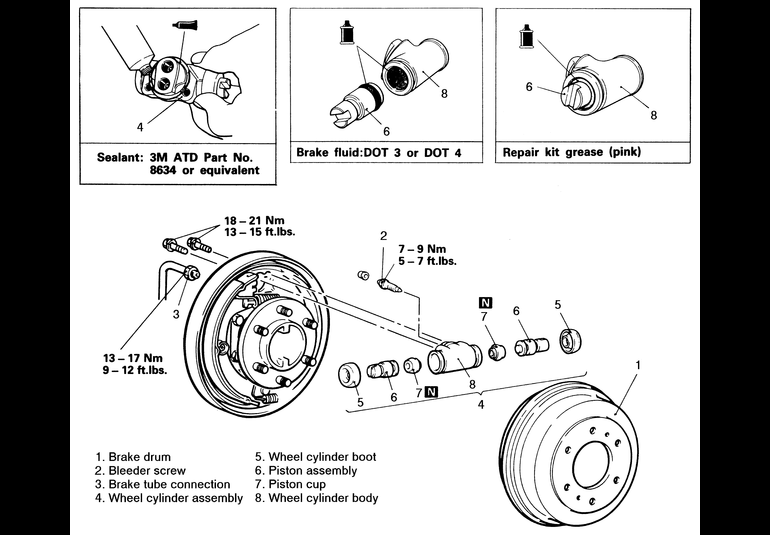 4

Sealant: 3M ATD Part No. 8634 or equivalent

8

6

Brake fluid:DOT 3 or DOT 4

6

8

Repair kit grease (pink)

18 – 21 Nm
13 – 15 ft.lbs.

2

7 – 9 Nm
5 – 7 ft.lbs.

3

13 – 17 Nm
9 – 12 ft.lbs.

N
7

6

5

5

6

7 N

8

4

1

1. Brake drum
2. Bleeder screw
3. Brake tube connection
4. Wheel cylinder assembly

5. Wheel cylinder boot
6. Piston assembly
7. Piston cup
8. Wheel cylinder body