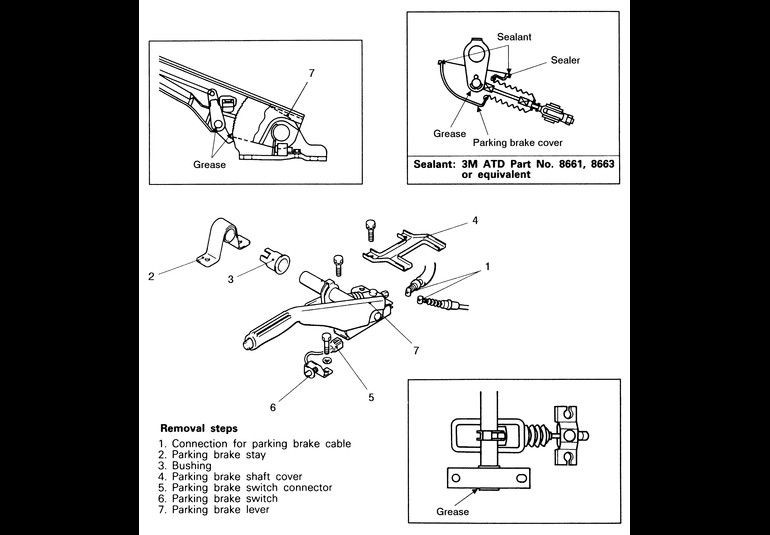 7

Grease

Sealant

Sealer

Grease

Parking brake cover

Sealant: 3M ATD Part No. 8661, 8663 or equivalent

4

2

3

1

7

5

6

Removal steps
1. Connection for parking brake cable
2. Parking brake stay
3. Bushing
4. Parking brake shaft cover
5. Parking brake switch connector
6. Parking brake switch
7. Parking brake lever

Grease