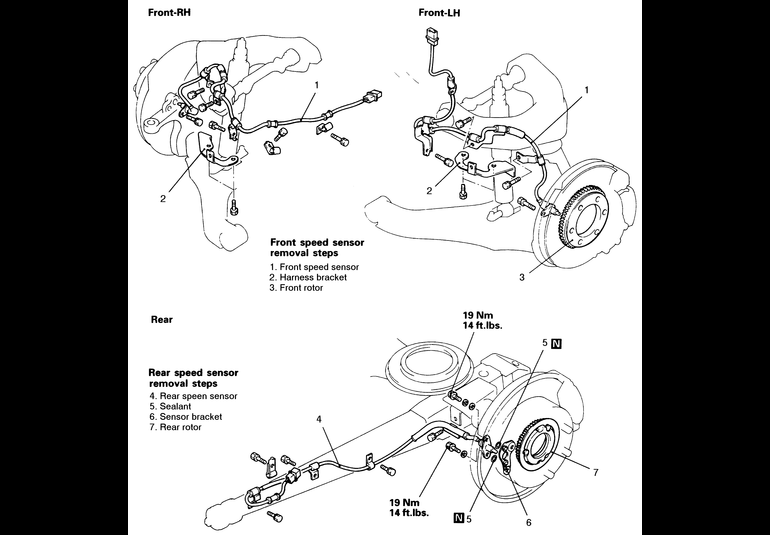 Front-RH

1

2

Front-LH

1

2

3

Front speed sensor removal steps
1. Front speed sensor
2. Harness bracket
3. Front rotor

Rear

Rear speed sensor removal steps
4. Rear speen sensor
5. Sealant
6. Sensor bracket
7. Rear rotor

19 Nm
14 ft.lbs.

5 N

4

7

19 Nm
14 ft.lbs.

N 5

6