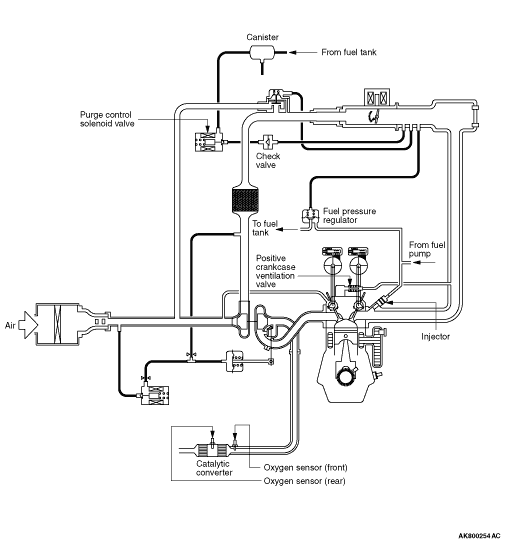 Canister

From fuel tank

Purge control solenoid valve

Check valve

Fuel pressure regulator

To fuel tank

From fuel pump

Positive crankcase ventilation valve

Air

Injector

Catalytic converter

Oxygen sensor (front)

Oxygen sensor (rear)

AK800254 AC