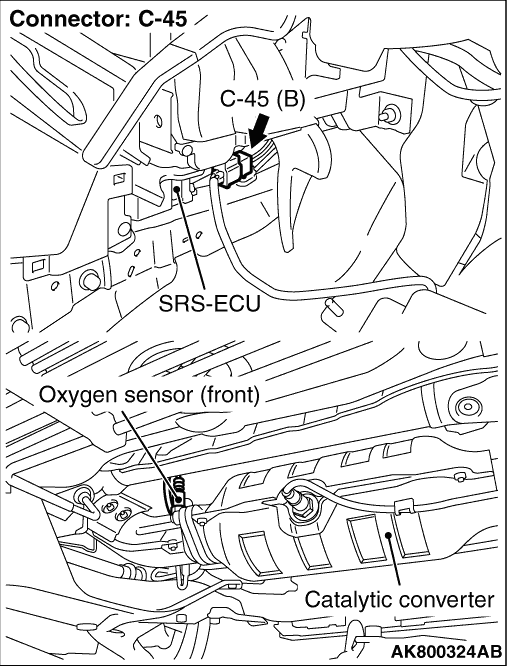 Connector: C-45

C-45 (B)

SRS-ECU

Oxygen sensor (front)

Catalytic converter

AK800324AB