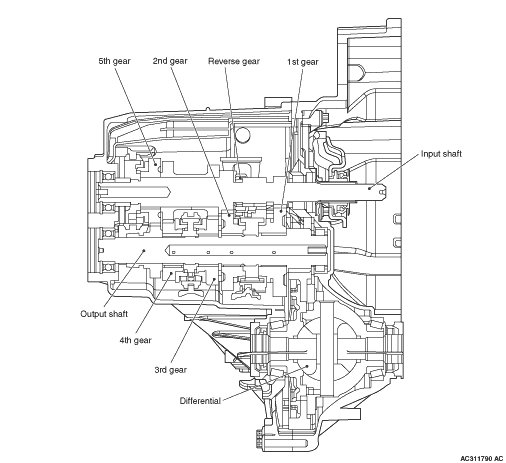 5th gear
2nd gear
Reverse gear
1st gear
Input shaft
Output shaft
4th gear
3rd gear
Differential
AC311790 AC