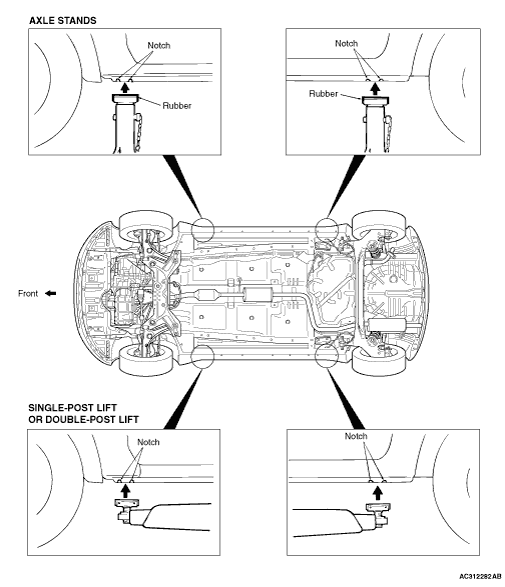 AXLE STANDS

Notch

Rubber

Notch

Rubber

Front

SINGLE-POST LIFT OR DOUBLE-POST LIFT

Notch

Notch

AC312282AB