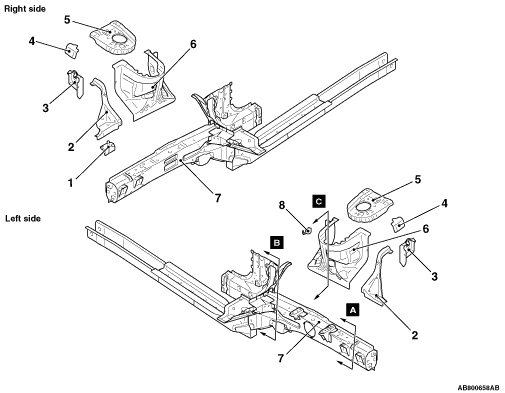 Right side

5

4

6

3

2

1

7

Left side

8

C

5

4

6

B

3

A

2

7

AB800658AB