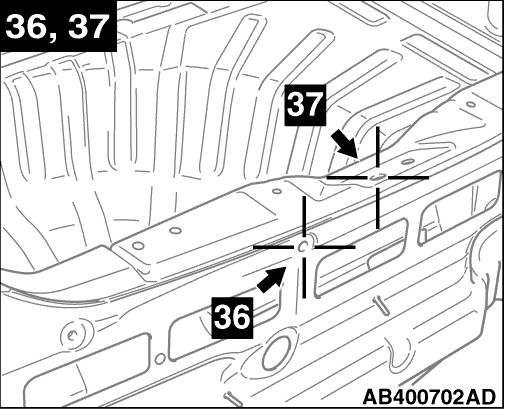 36, 37

37

36

AB400702AD