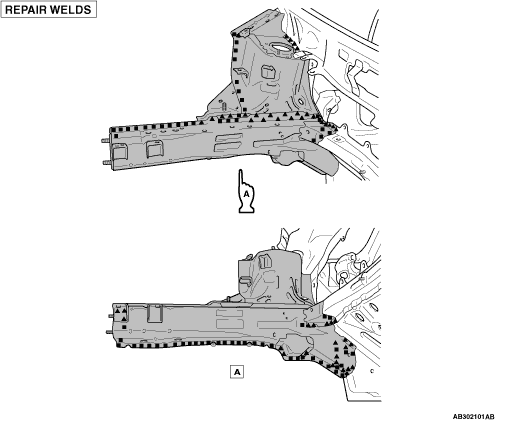 REPAIR WELDS

A

A

AB302101AB