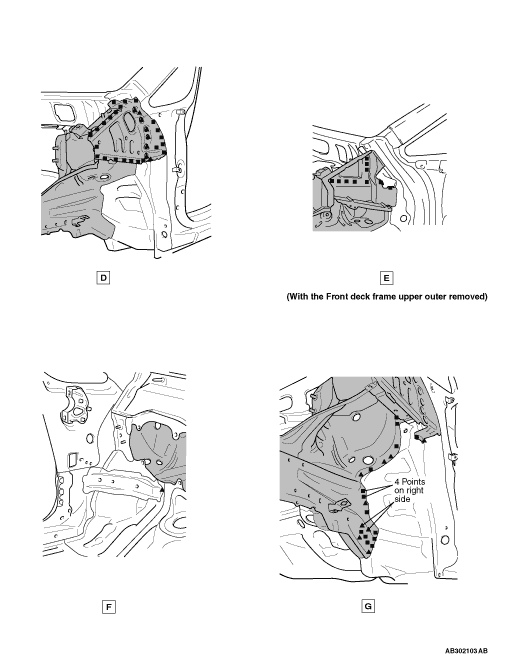 D

E

(With the Front deck frame upper outer removed)

4 Points on right side

F

G

AB302103 AB