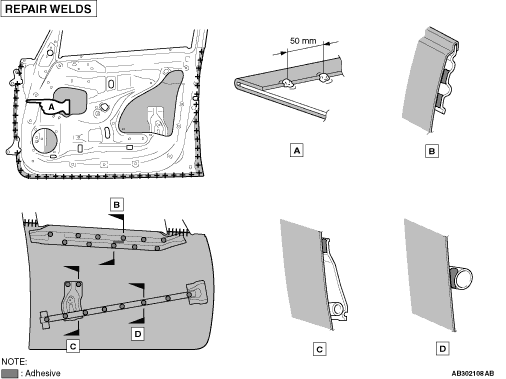 REPAIR WELDS

A

50 mm

A

B

B

C

D

C

D

NOTE:
: Adhesive

AB302108 AB