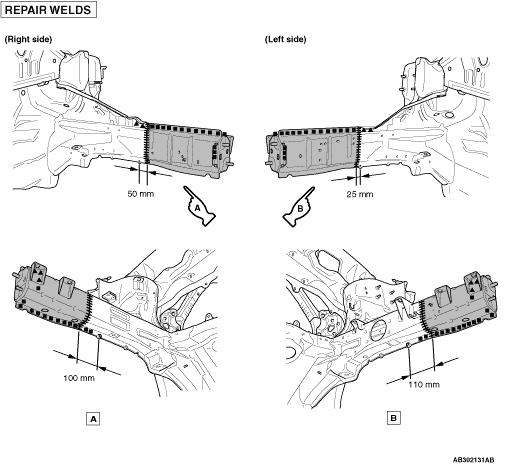 REPAIR WELDS

(Right side)

(Left side)

50 mm

A

B

25 mm

100 mm

110 mm

A

B

AB302131AB