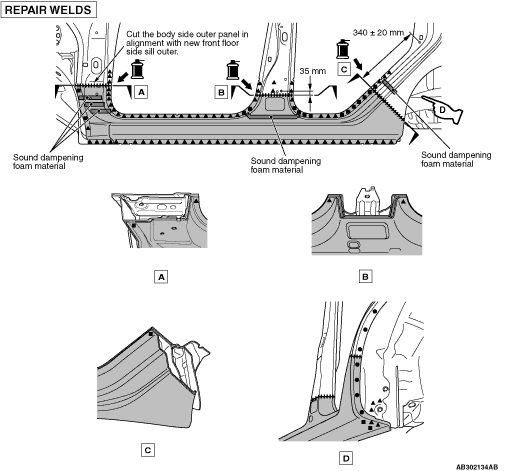 REPAIR WELDS

Cut the body side outer panel in alignment with new front floor side sill outer.

340 ± 20 mm

35 mm

A

B

C

D

Sound dampening foam material

Sound dampening foam material

Sound dampening foam material

A

B

C

D

AB302134AB