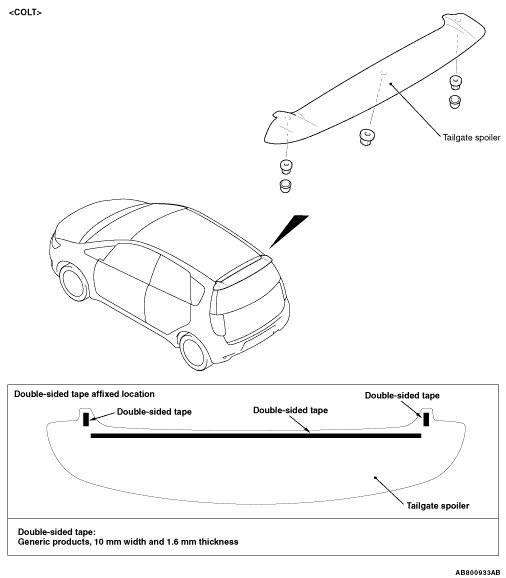 <COLT>

Tailgate spoiler

Double-sided tape affixed location

Double-sided tape

Double-sided tape

Double-sided tape

Tailgate spoiler

Double-sided tape:
Generic products, 10 mm width and 1.6 mm thickness

AB800933AB