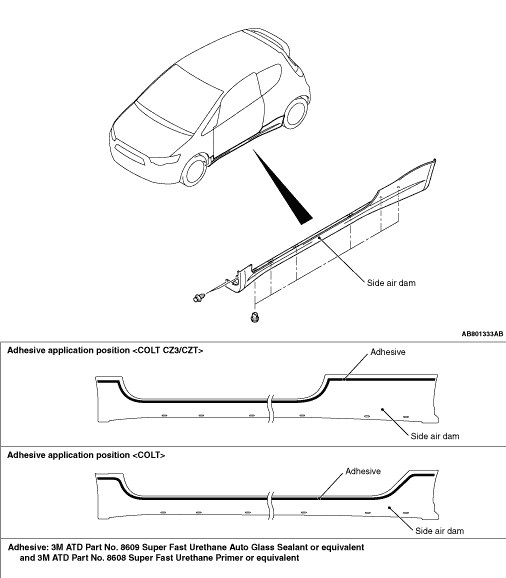 Side air dam

AB801333AB

Adhesive application position <COLT CZ3/CZT>

Adhesive

Side air dam

Adhesive application position <COLT>

Adhesive

Side air dam

Adhesive: 3M ATD Part No. 8609 Super Fast Urethane Auto Glass Sealant or equivalent and 3M ATD Part No. 8608 Super Fast Urethane Primer or equivalent