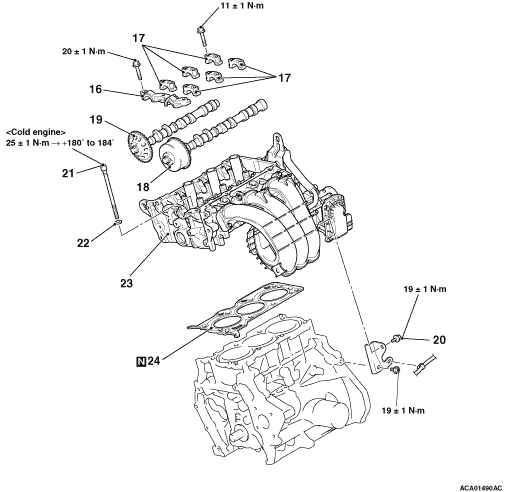 11 ± 1 N·m

17

20 ± 1 N·m

17

16

19

<Cold engine>
25 ± 1 N·m → +180° to 184°

21

18

22

23

19 ± 1 N·m

20

N 24

19 ± 1 N·m

ACA01490AC