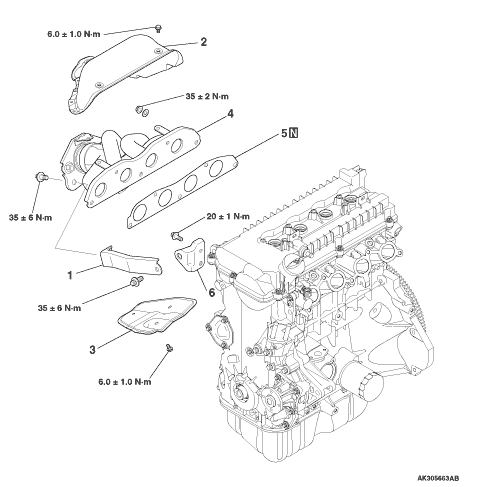 6.0 ± 1.0 N·m
2
35 ± 2 N·m
4
5 N
35 ± 6 N·m
20 ± 1 N·m
1
6
35 ± 6 N·m
3
6.0 ± 1.0 N·m
AK305663AB