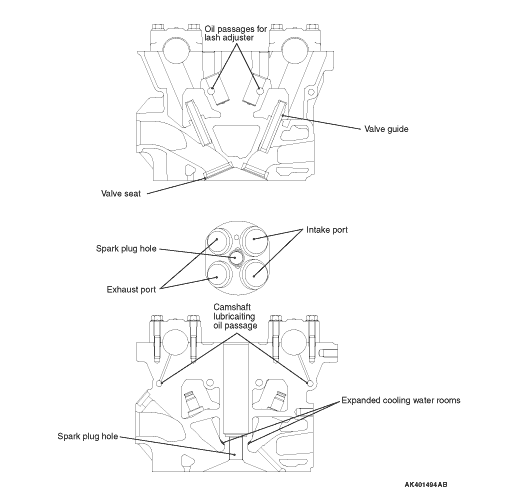 Oil passages for lash adjuster

Valve guide

Valve seat

Intake port

Spark plug hole

Exhaust port

Camshaft lubricaiting oil passage

Expanded cooling water rooms

Spark plug hole

AK401494AB