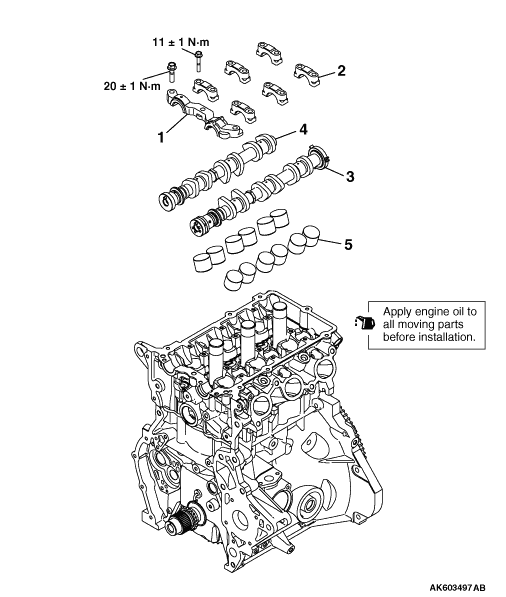 11 ± 1 N·m

20 ± 1 N·m

2

1

4

3

5

Apply engine oil to all moving parts before installation.

AK603497AB