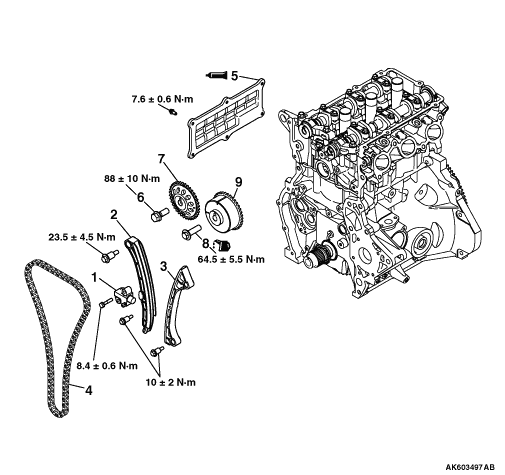 5
7.6 ± 0.6 N·m
7
88 ± 10 N·m
9
6
2
23.5 ± 4.5 N·m
8
64.5 ± 5.5 N·m
3
1
8.4 ± 0.6 N·m
10 ± 2 N·m
4
AK603497 AB