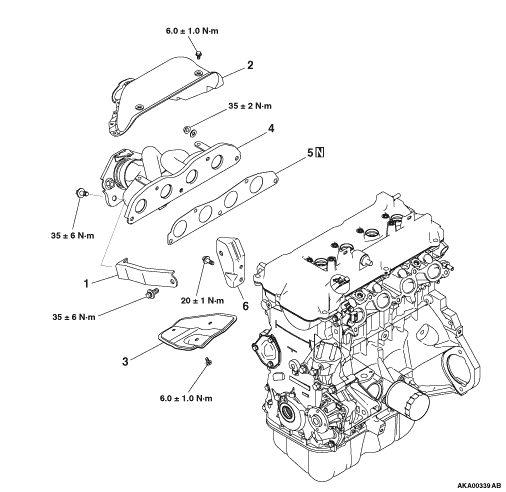 6.0 ± 1.0 N·m

2

35 ± 2 N·m

4

5 N

35 ± 6 N·m

1

20 ± 1 N·m

6

35 ± 6 N·m

3

6.0 ± 1.0 N·m

AKA00339 AB