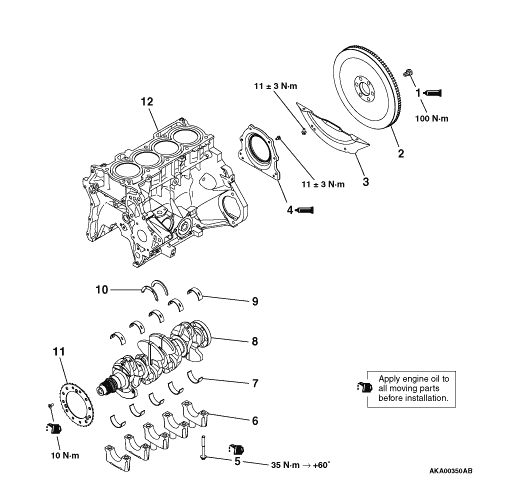 11 ± 3 N·m

1

100 N·m

12

2

11 ± 3 N·m

3

4

10

9

8

11

7

Apply engine oil to all moving parts before installation.

6

10 N·m

5

35 N·m → +60°

AKA00350AB