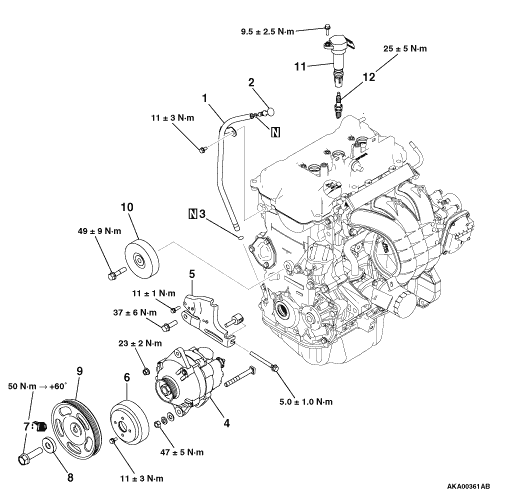 9.5 ± 2.5 N·m
25 ± 5 N·m
11
12
2
1
11 ± 3 N·m
N
10
N 3
49 ± 9 N·m
5
11 ± 1 N·m
37 ± 6 N·m
23 ± 2 N·m
9
6
50 N·m → +60°
7
5.0 ± 1.0 N·m
4
47 ± 5 N·m
8
11 ± 3 N·m
AKA00361AB